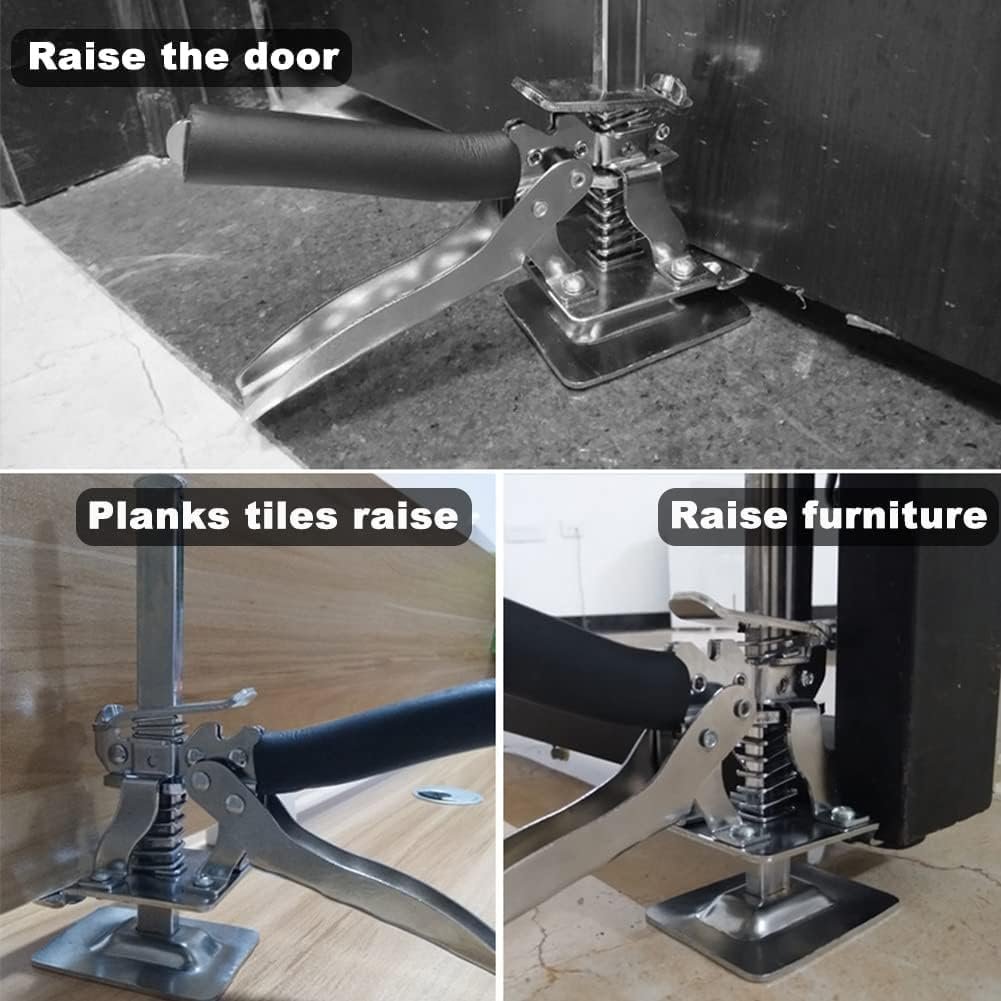 Raise the door

Planks tiles raise

Raise furniture