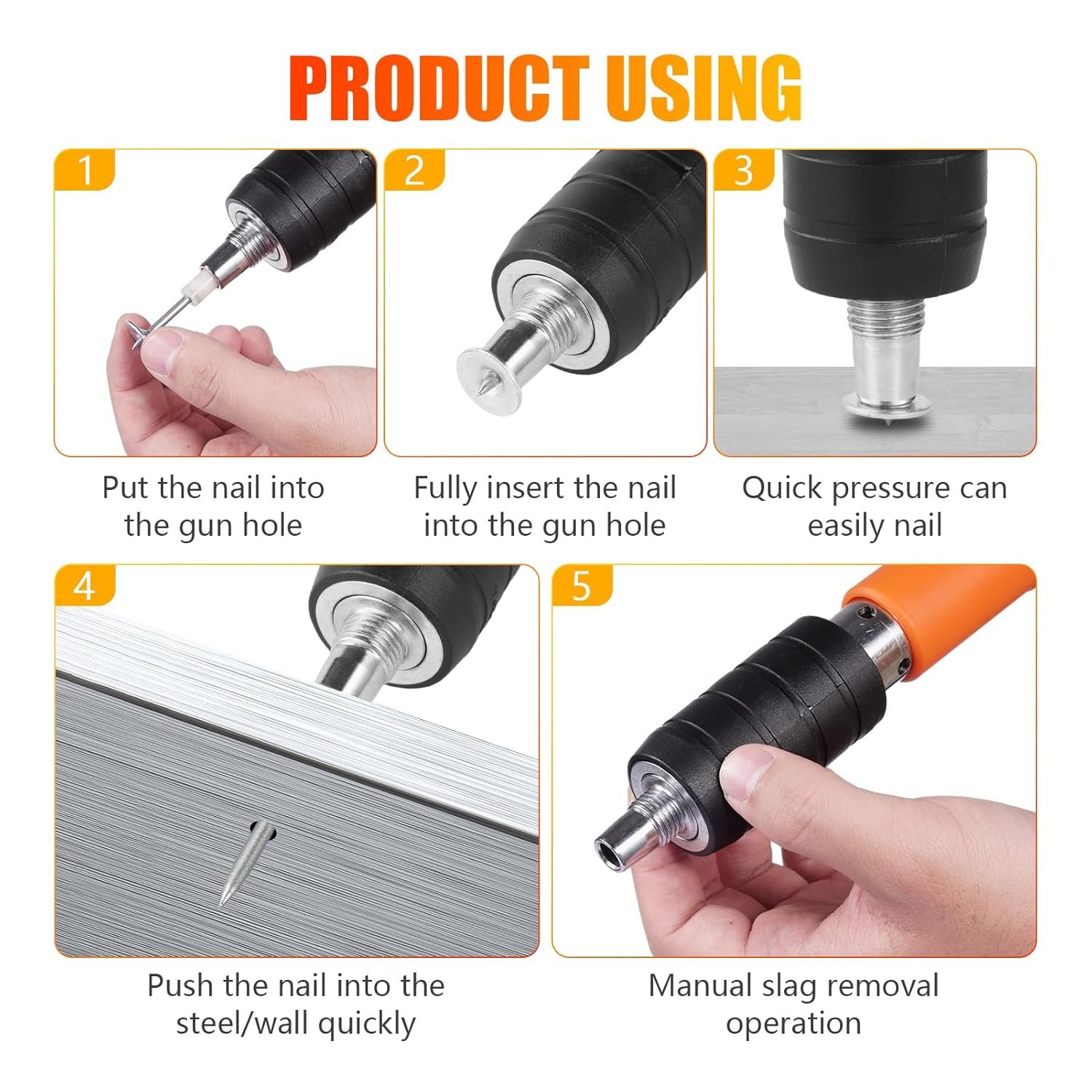 PRODUCT USING

1

Put the nail into the gun hole

2

Fully insert the nail into the gun hole

3

Quick pressure can easily nail

4

Push the nail into the steel/wall quickly

5

Manual slag removal operation