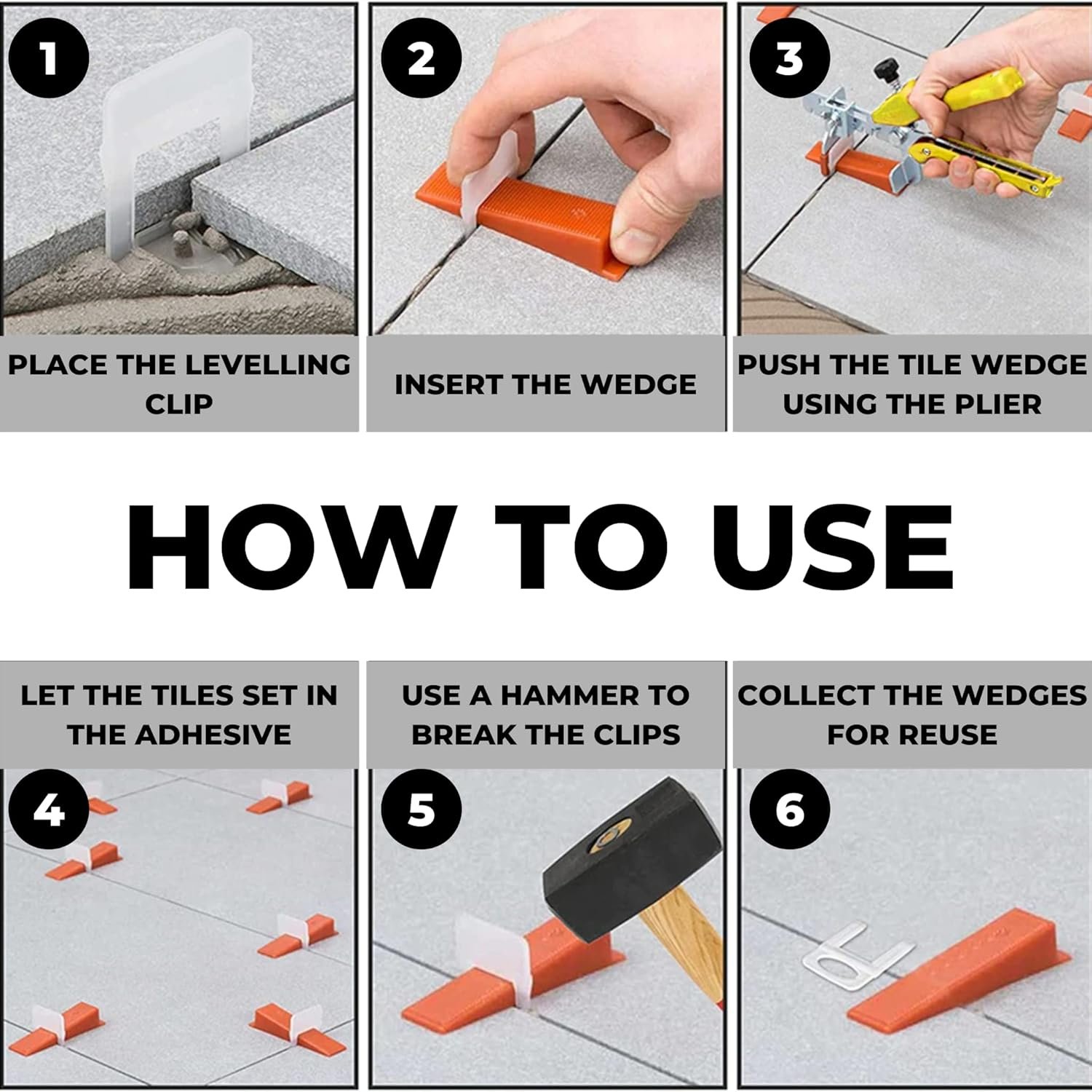 1

PLACE THE LEVELLING CLIP

2

INSERT THE WEDGE

3

PUSH THE TILE WEDGE USING THE PLIER

HOW TO USE

LET THE TILES SET IN THE ADHESIVE

4

USE A HAMMER TO BREAK THE CLIPS

5

COLLECT THE WEDGES FOR REUSE

6